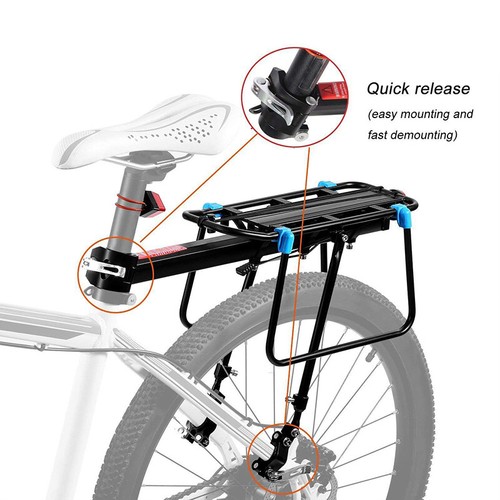 Quick release
(easy mounting and
fast demounting)